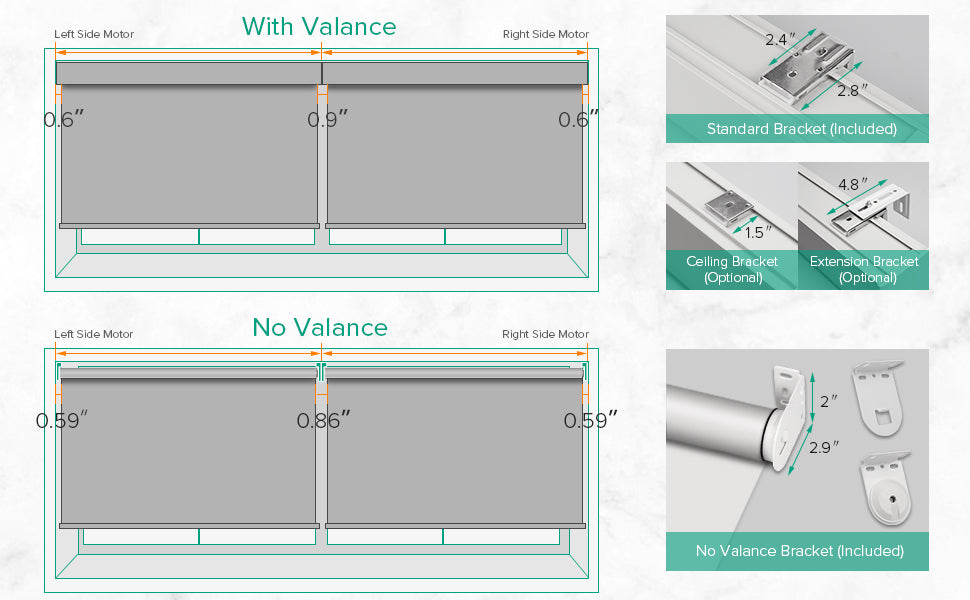 With Valance

Left Side Motor

Right Side Motor

0.6″

0.9″

0.6″

No Valance

Left Side Motor

Right Side Motor

0.59″

0.86″

0.59″

2.4″

2.8″

Standard Bracket (Included)

1.5″

Ceiling Bracket (Optional)

4.8″

Extension Bracket (Optional)

2″

2.9″

No Valance Bracket (Included)